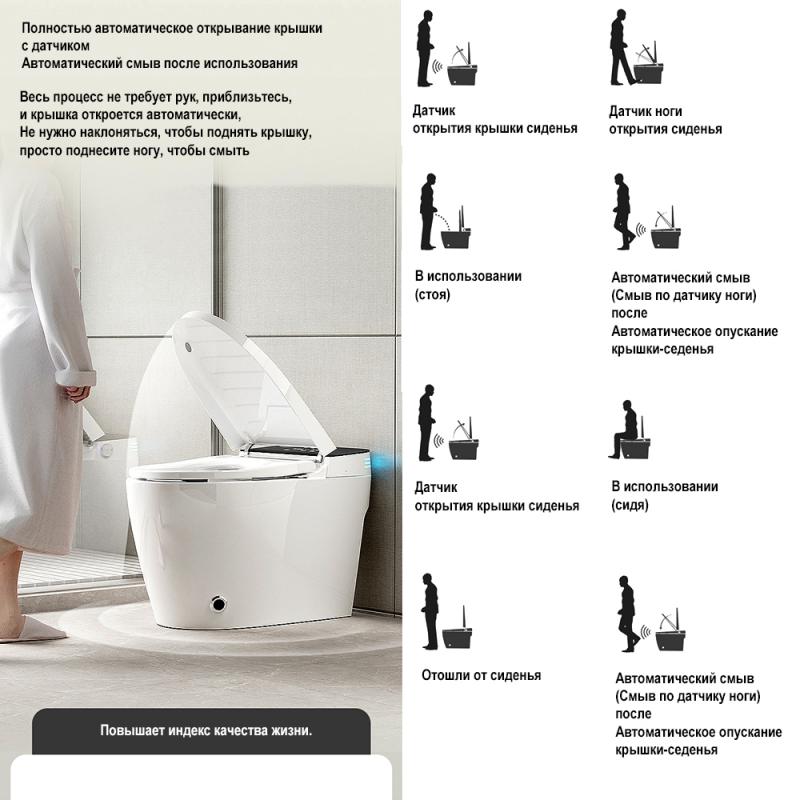 Полностью автоматическое открывание крышки с датчиком
Автоматический смыв после использования

Весь процесс не требует рук, приблизьтесь, и крышка откроется автоматически,
Не нужно наклоняться, чтобы поднять крышку, просто поднесите ногу, чтобы смыть

Повышает индекс качества жизни.

Датчик
открытия крышки сиденья

Датчик ноги
открытия сиденья

В использовании
(стоя)

Автоматический смыв
(Смыв по датчику ноги)
после
Автоматическое опускание крышки-седенья

Датчик
открытия крышки сиденья

В использовании
(сидя)

Отошли от сиденья

Автоматический смыв
(Смыв по датчику ноги)
после
Автоматическое опускание крышки-седенья