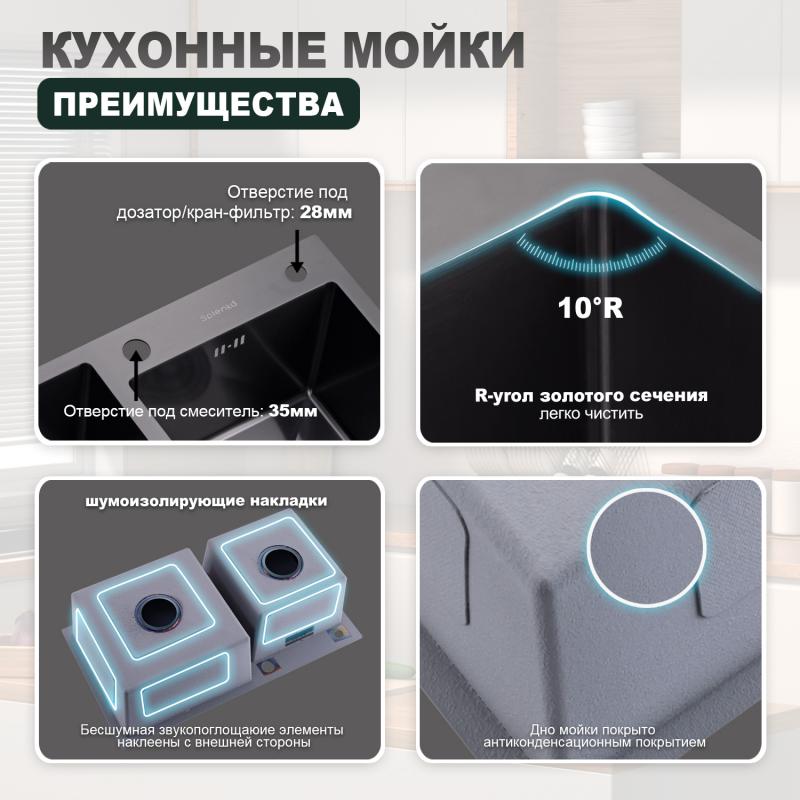 КУХОННЫЕ МОЙКИ

ПРЕИМУЩЕСТВА

Отверстие под дозатор/кран-фильтр: 28мм

Solenso

Отверстие под смеситель: 35мм

10°R

R-угол золотого сечения
легко чистить

шумоизолирующие накладки

Бесшумная звукопоглощаюие элементы наклеены с внешней стороны

Дно мойки покрыто антиконденсационным покрытием